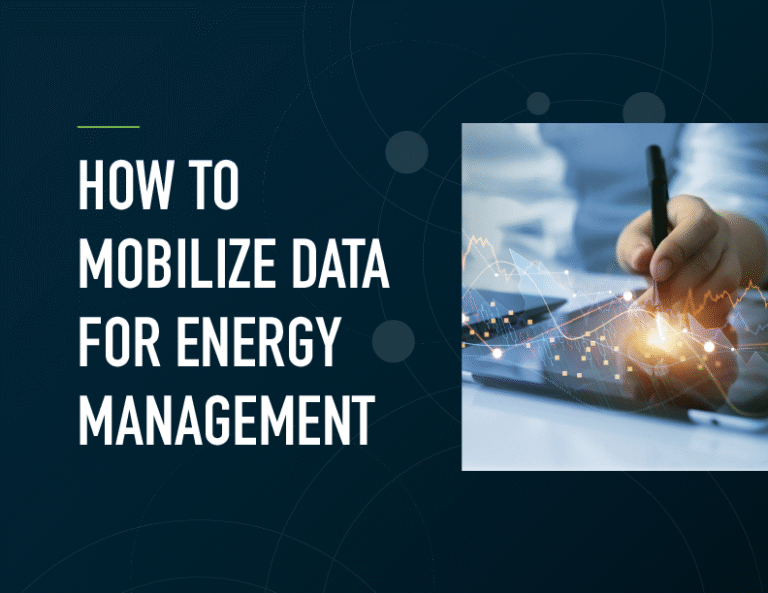 HOW TO MOBILIZE DATA FOR ENERGY MANAGEMENT