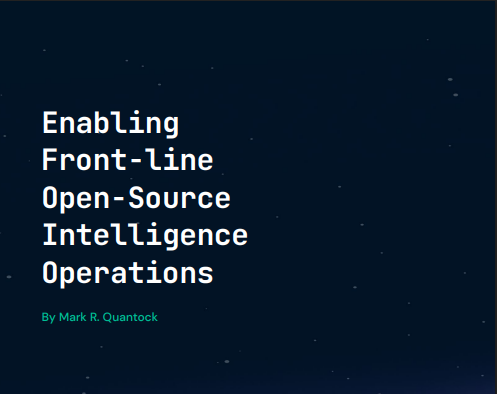 Enabling Front-line Open-Source Intelligence Operations

By Mark R. Quantock